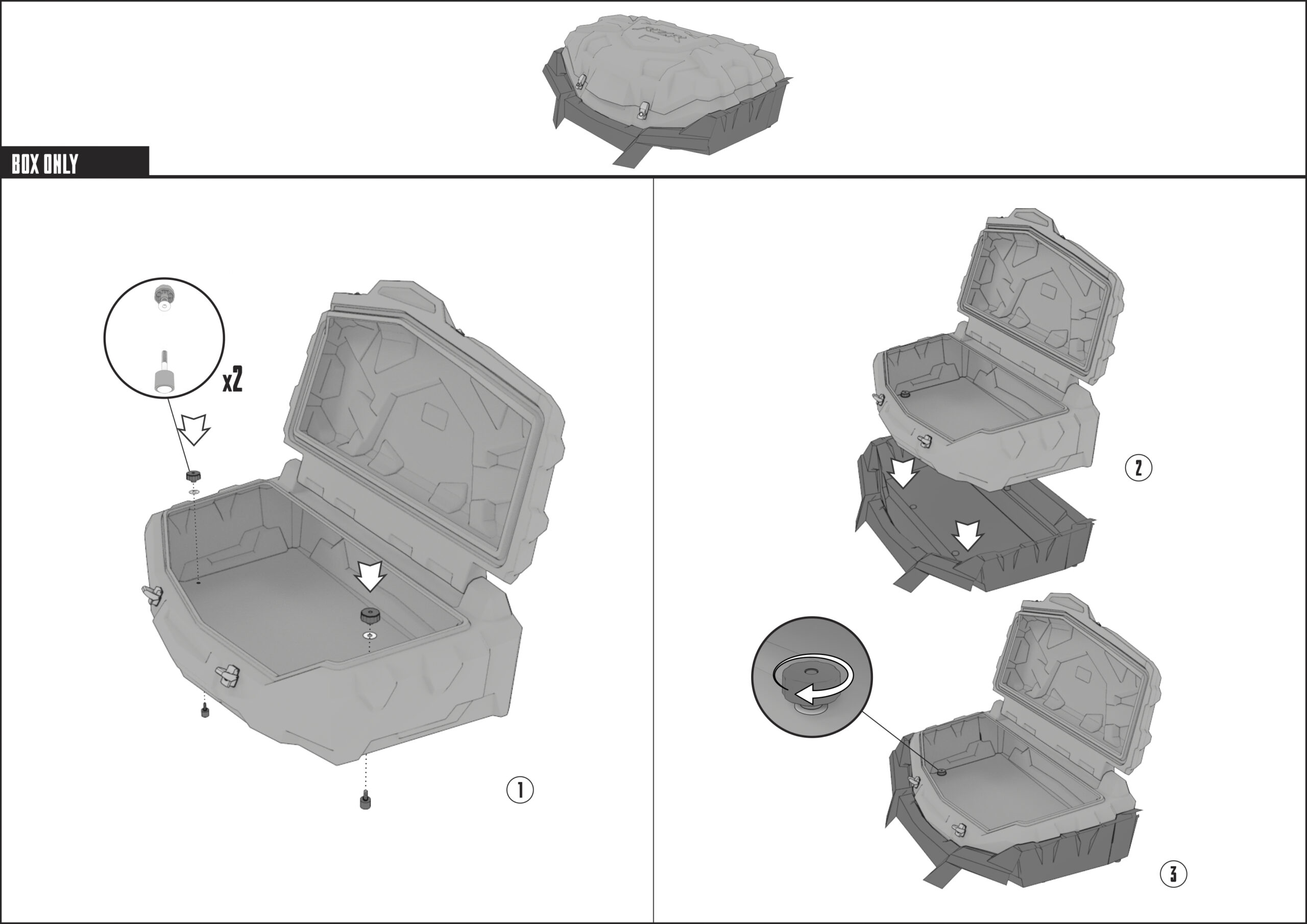 BOX ONLY

x2

1

2

3