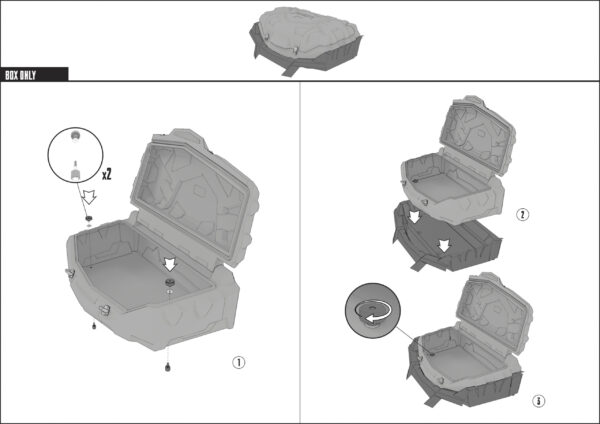 BOX ONLY

x2

1

2

3